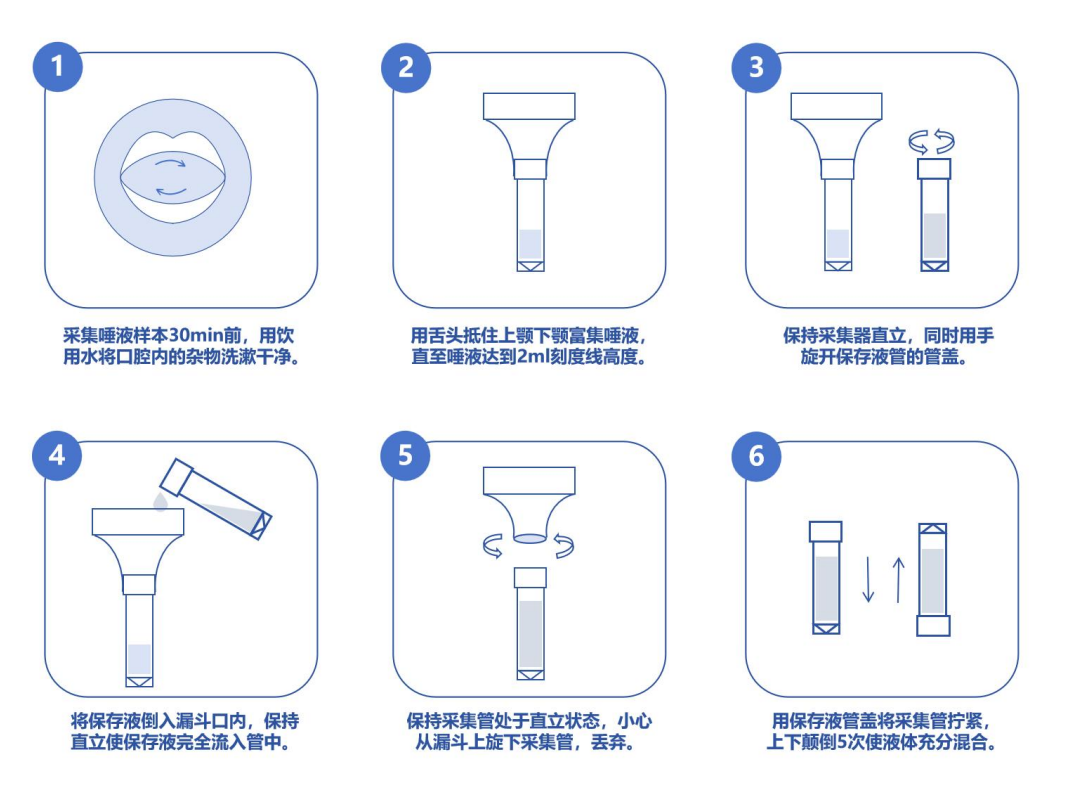 1

采集唾液样本30min前，用饮用水将口腔内的杂物洗漱干净。

2

用舌头抵住上颚下颚富集唾液，直至唾液达到2ml刻度线高度。

3

保持采集器直立，同时用手旋开保存液管的管盖。

4

将保存液倒入漏斗口内，保持直立使保存液完全流入管中。

5

保持采集管处于直立状态，小心从漏斗上旋下采集管，丢弃。

6

用保存液管盖将采集管拧紧，上下颠倒5次使液体充分混合。